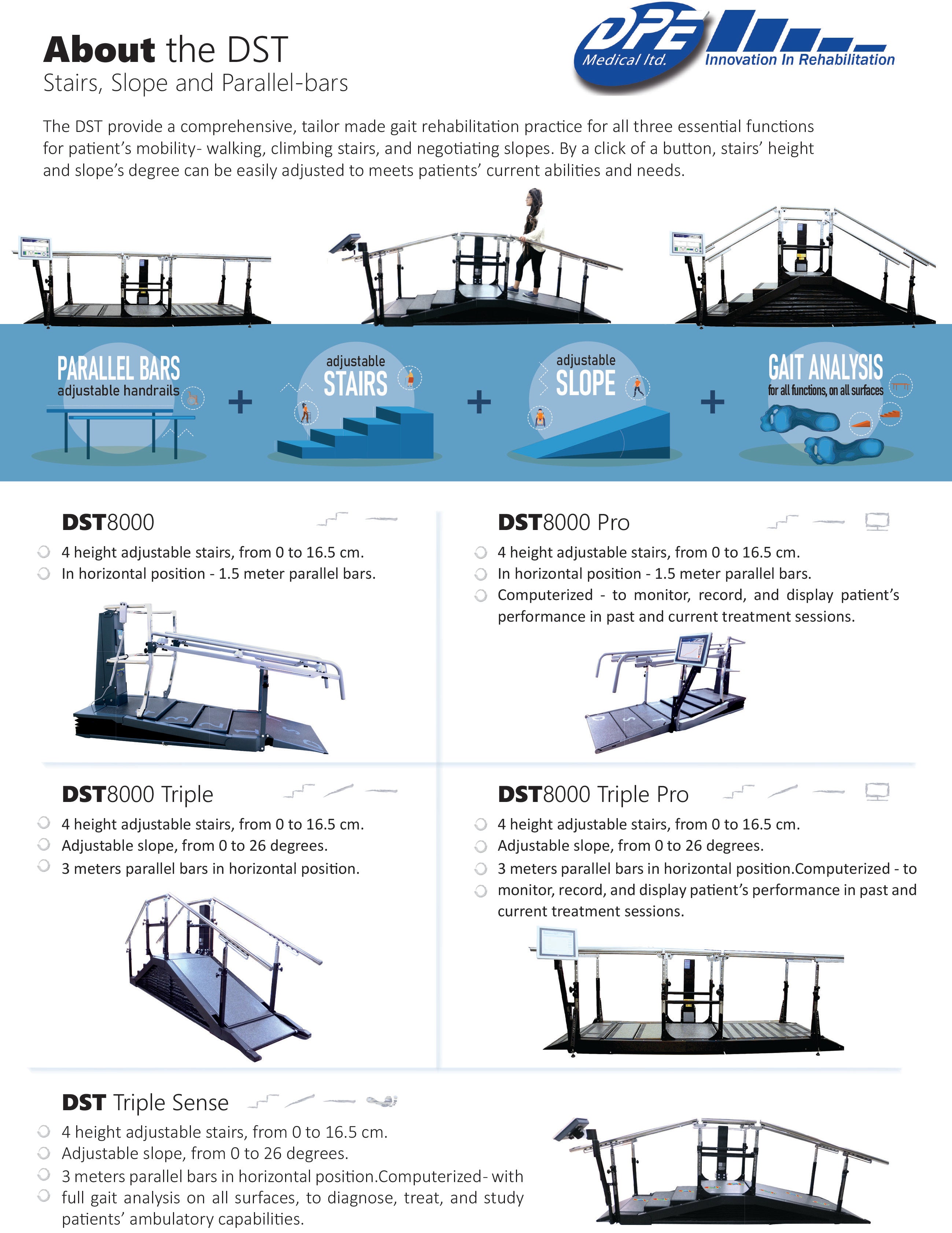 About the DST
Stairs, Slope and Parallel-bars

DPE Medical ltd. Innovation In Rehabilitation

The DST provide a comprehensive, tailor made gait rehabilitation practice for all three essential functions for patient's mobility- walking, climbing stairs, and negotiating slopes. By a click of a button, stairs' height and slope's degree can be easily adjusted to meets patients' current abilities and needs.

PARALLEL BARS adjustable handrails + adjustable STAIRS + adjustable SLOPE + GAIT ANALYSIS for all functions, on all surfaces

DST8000
4 height adjustable stairs, from 0 to 16.5 cm.
In horizontal position - 1.5 meter parallel bars.

DST8000 Pro
4 height adjustable stairs, from 0 to 16.5 cm.
In horizontal position - 1.5 meter parallel bars.
Computerized - to monitor, record, and display patient's performance in past and current treatment sessions.

DST8000 Triple
4 height adjustable stairs, from 0 to 16.5 cm.
Adjustable slope, from 0 to 26 degrees.
3 meters parallel bars in horizontal position.

DST8000 Triple Pro
4 height adjustable stairs, from 0 to 16.5 cm.
Adjustable slope, from 0 to 26 degrees.
3 meters parallel bars in horizontal position.Computerized - to
monitor, record, and display patient's performance in past and current treatment sessions.

DST Triple Sense
4 height adjustable stairs, from 0 to 16.5 cm.
Adjustable slope, from 0 to 26 degrees.
3 meters parallel bars in horizontal position.Computerized- with
full gait analysis on all surfaces, to diagnose, treat, and study patients' ambulatory capabilities.