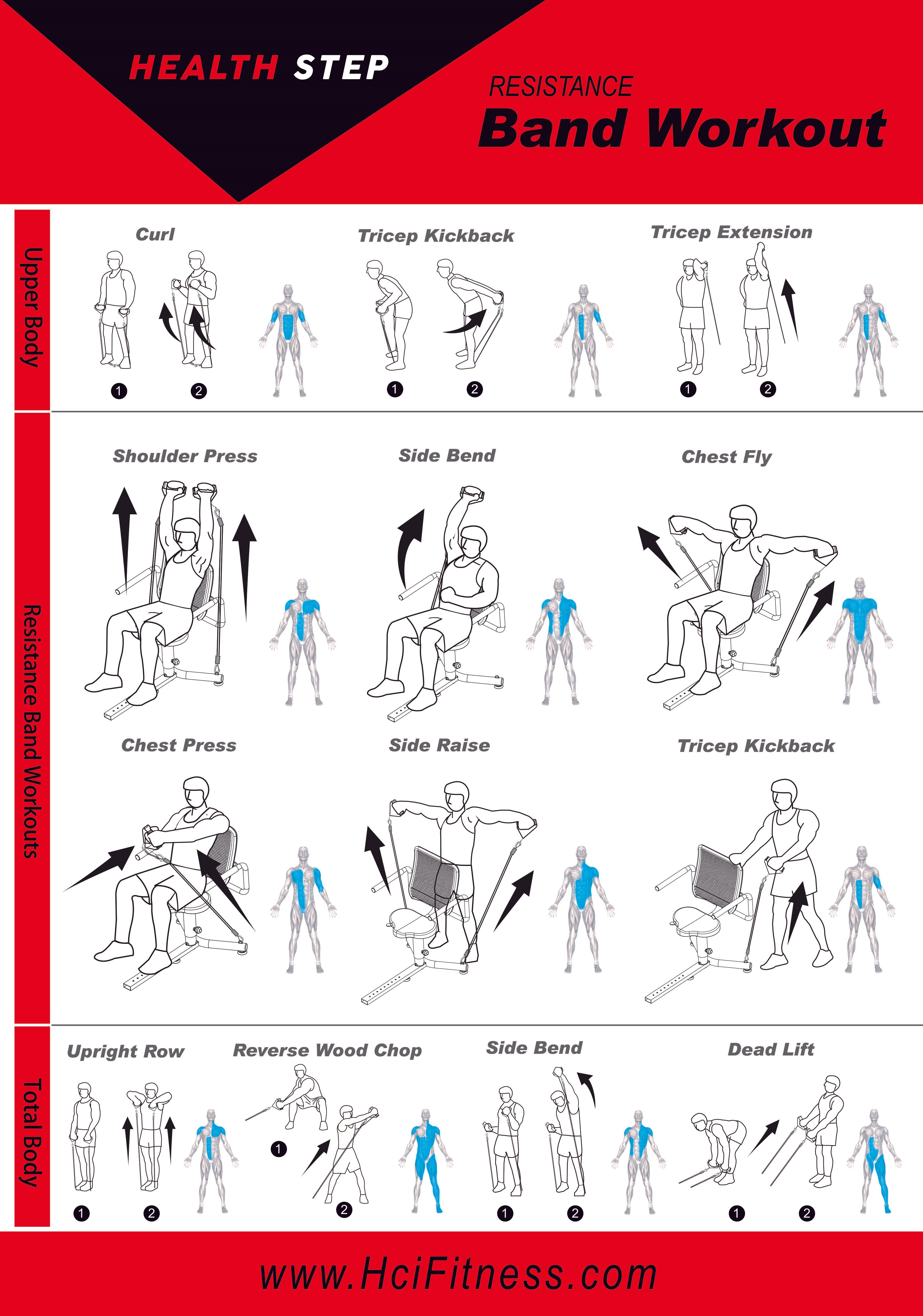 HEALTH STEP

RESISTANCE
Band Workout

Upper Body

Curl

1 2

Tricep Kickback

1 2

Tricep Extension

1 2

Resistance Band Workouts

Shoulder Press

Side Bend

Chest Fly

Chest Press

Side Raise

Tricep Kickback

Total Body

Upright Row

1 2

Reverse Wood Chop

1 2

Side Bend

1 2

Dead Lift

1 2

www.HciFitness.com