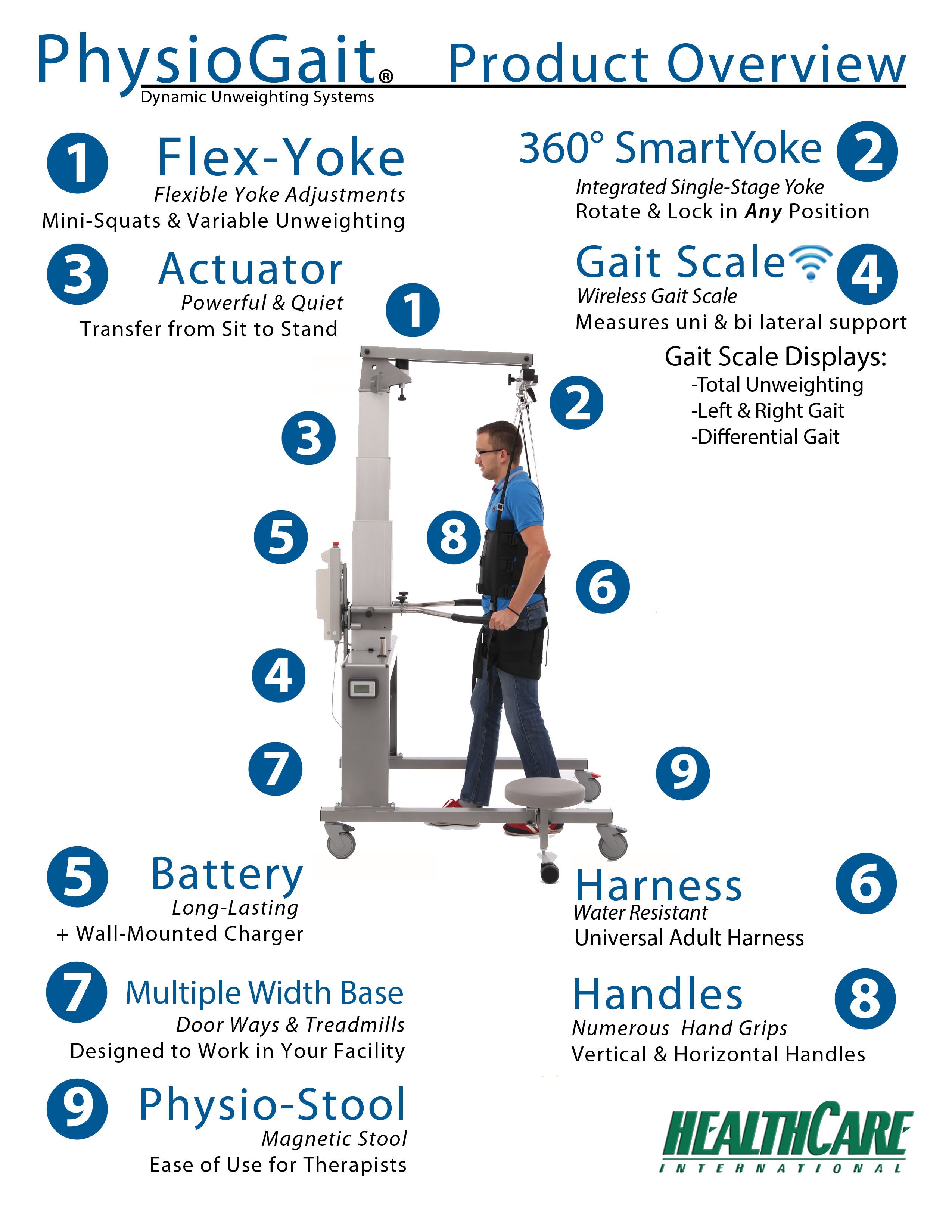 PhysioGait® Product Overview
Dynamic Unweighting Systems

1 Flex-Yoke
Flexible Yoke Adjustments
Mini-Squats & Variable Unweighting

360° SmartYoke 2
Integrated Single-Stage Yoke
Rotate & Lock in Any Position

3 Actuator
Powerful & Quiet
Transfer from Sit to Stand

Gait Scale 4
Wireless Gait Scale
Measures uni & bi lateral support

Gait Scale Displays:
-Total Unweighting
-Left & Right Gait
-Differential Gait

1
2
3
5
8
6
4
7
9

5 Battery
Long-Lasting
+ Wall-Mounted Charger

Harness 6
Water Resistant
Universal Adult Harness

7 Multiple Width Base
Door Ways & Treadmills
Designed to Work in Your Facility

Handles 8
Numerous Hand Grips
Vertical & Horizontal Handles

9 Physio-Stool
Magnetic Stool
Ease of Use for Therapists

HEALTHCARE
INTERNATIONAL